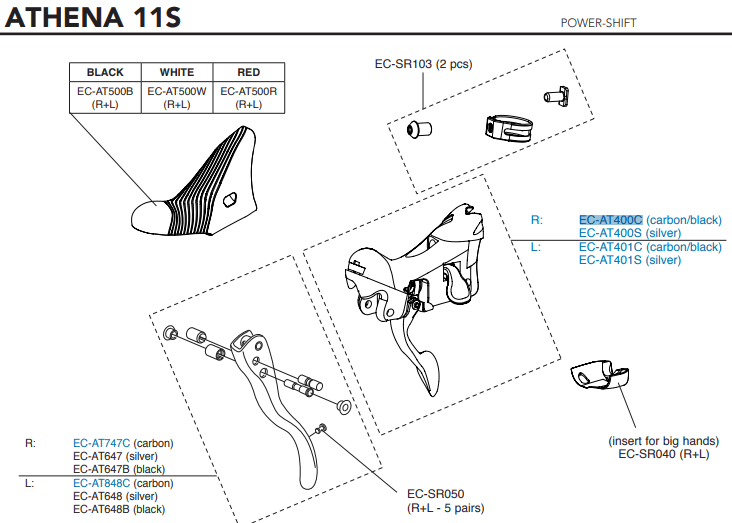 ATHENA 11S

POWER-SHIFT

| BLACK | WHITE | RED |
|---|---|---|
| EC-AT500B (R+L) | EC-AT500W (R+L) | EC-AT500R (R+L) |

EC-SR103 (2 pcs)

R: EC-AT400C (carbon/black)
EC-AT400S (silver)
L: EC-AT401C (carbon/black)
EC-AT401S (silver)

(insert for big hands)
EC-SR040 (R+L)

R: EC-AT747C (carbon)
EC-AT647 (silver)
EC-AT647B (black)
L: EC-AT848C (carbon)
EC-AT648 (silver)
EC-AT648B (black)

EC-SR050
(R+L - 5 pairs)