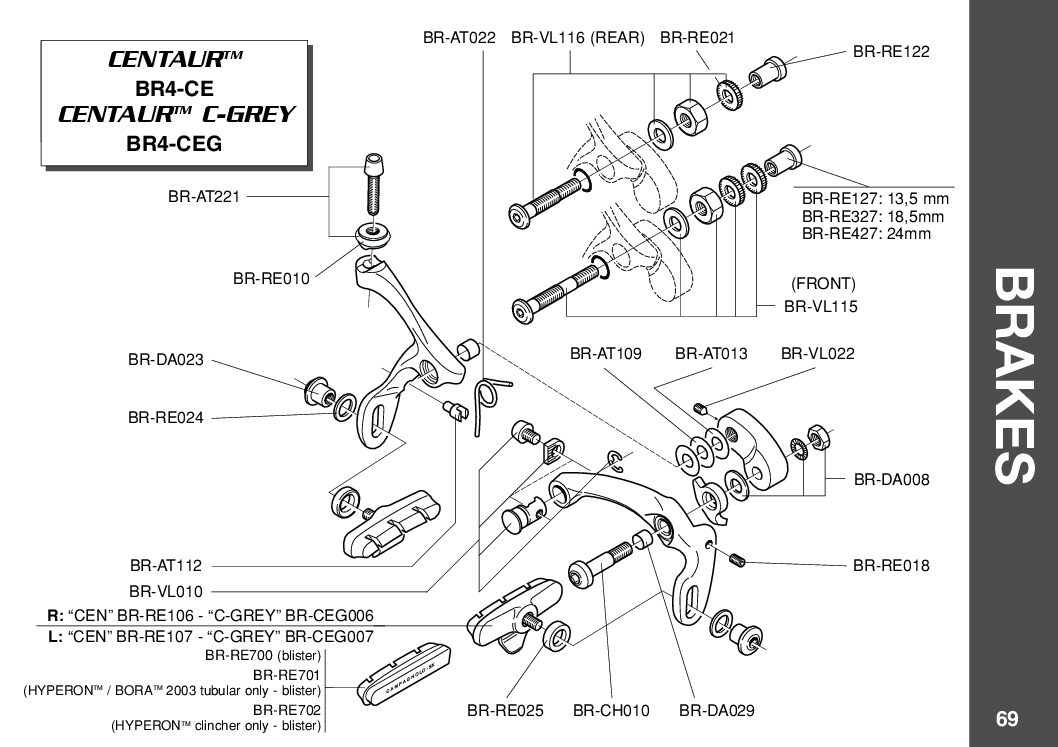 CENTAUR™
BR4-CE
CENTAUR™ C-GREY
BR4-CEG

BR-AT022 BR-VL116 (REAR) BR-RE021
BR-RE122
BR-AT221
BR-RE127: 13,5 mm
BR-RE327: 18,5mm
BR-RE427: 24mm
BR-RE010
(FRONT)
BR-VL115
BR-DA023
BR-AT109 BR-AT013 BR-VL022
BR-RE024
BR-DA008
BR-AT112
BR-RE018
BR-VL010
R: "CEN" BR-RE106 - "C-GREY" BR-CEG006
L: "CEN" BR-RE107 - "C-GREY" BR-CEG007
BR-RE700 (blister)
BR-RE701
(HYPERON™ / BORA™ 2003 tubular only - blister)
BR-RE702
(HYPERON™ clincher only - blister)
CAMPAGNOLO
BR-RE025 BR-CH010 BR-DA029

BRAKES

69