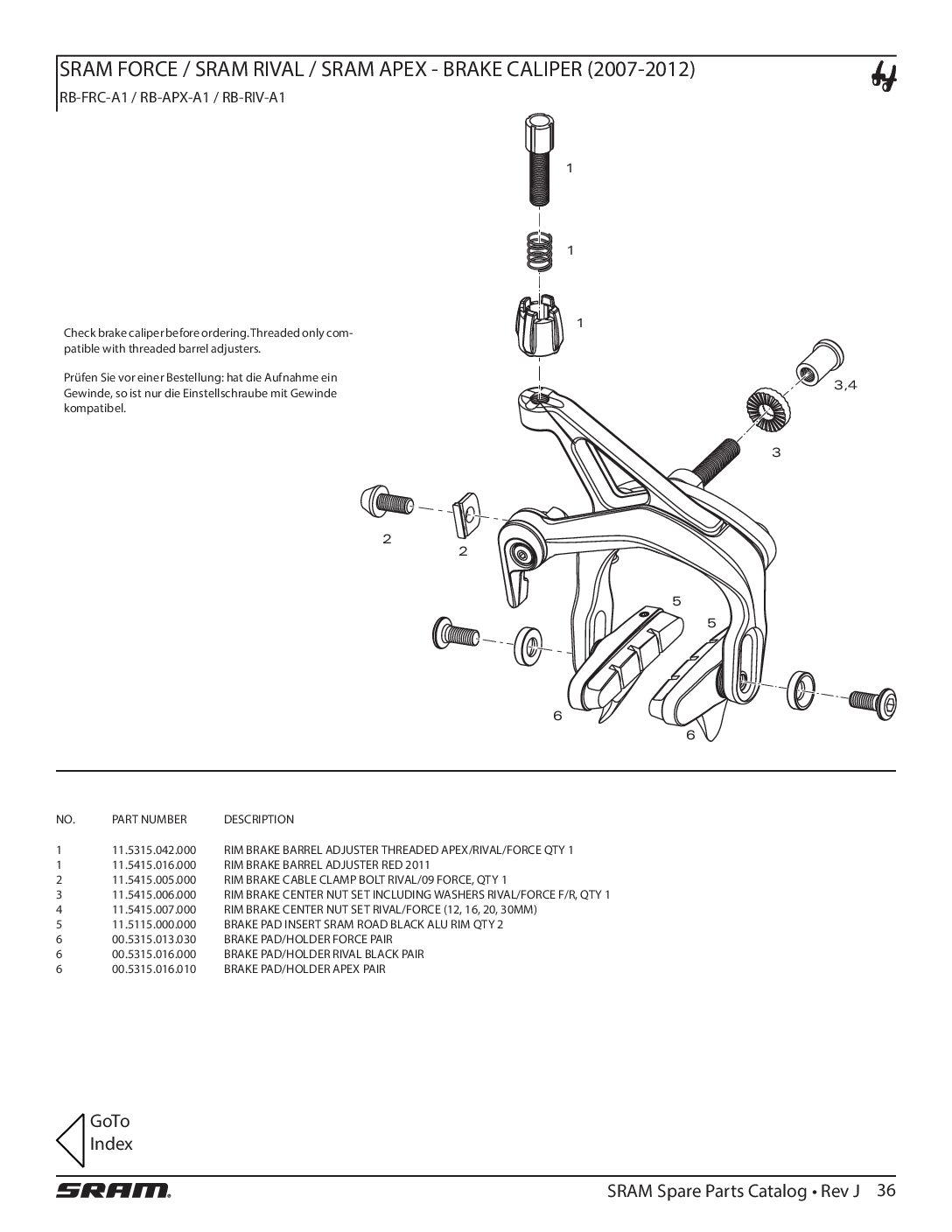 SRAM FORCE / SRAM RIVAL / SRAM APEX - BRAKE CALIPER (2007-2012)
RB-FRC-A1 / RB-APX-A1 / RB-RIV-A1

Check brake caliper before ordering. Threaded only compatible with threaded barrel adjusters.

Prüfen Sie vor einer Bestellung: hat die Aufnahme ein Gewinde, so ist nur die Einstellschraube mit Gewinde kompatibel.

1
1
1
3,4
3
2
2
5
5
6
6

| NO. | PART NUMBER | DESCRIPTION |
|---|---|---|
| 1 | 11.5315.042.000 | RIM BRAKE BARREL ADJUSTER THREADED APEX/RIVAL/FORCE QTY 1 |
| 1 | 11.5415.016.000 | RIM BRAKE BARREL ADJUSTER RED 2011 |
| 2 | 11.5415.005.000 | RIM BRAKE CABLE CLAMP BOLT RIVAL/09 FORCE, QTY 1 |
| 3 | 11.5415.006.000 | RIM BRAKE CENTER NUT SET INCLUDING WASHERS RIVAL/FORCE F/R, QTY 1 |
| 4 | 11.5415.007.000 | RIM BRAKE CENTER NUT SET RIVAL/FORCE (12, 16, 20, 30MM) |
| 5 | 11.5115.000.000 | BRAKE PAD INSERT SRAM ROAD BLACK ALU RIM QTY 2 |
| 6 | 00.5315.013.030 | BRAKE PAD/HOLDER FORCE PAIR |
| 6 | 00.5315.016.000 | BRAKE PAD/HOLDER RIVAL BLACK PAIR |
| 6 | 00.5315.016.010 | BRAKE PAD/HOLDER APEX PAIR |

GoTo Index

SRAM

SRAM Spare Parts Catalog • Rev J 36